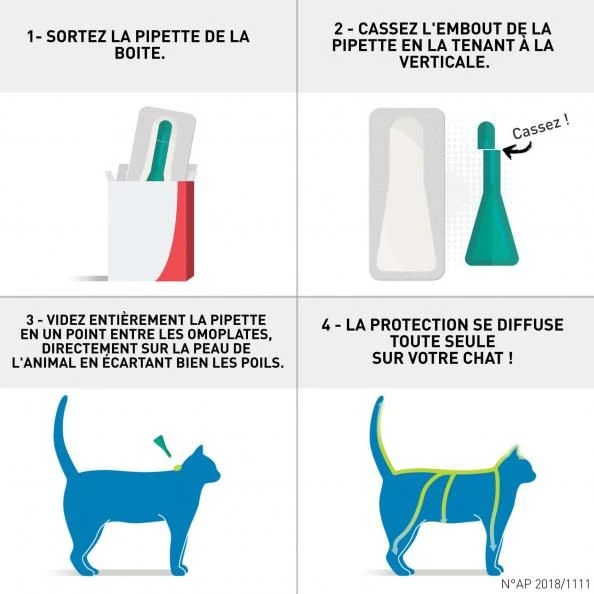 1- SORTEZ LA PIPETTE DE LA BOITE.

2 - CASSEZ L'EMBOUT DE LA PIPETTE EN LA TENANT À LA VERTICALE.

Cassez !

3 - VIDEZ ENTIÈREMENT LA PIPETTE EN UN POINT ENTRE LES OMOPLATES, DIRECTEMENT SUR LA PEAU DE L'ANIMAL EN ÉCARTANT BIEN LES POILS.

4 - LA PROTECTION SE DIFFUSE TOUTE SEULE SUR VOTRE CHAT !

N°AP 2018/1111